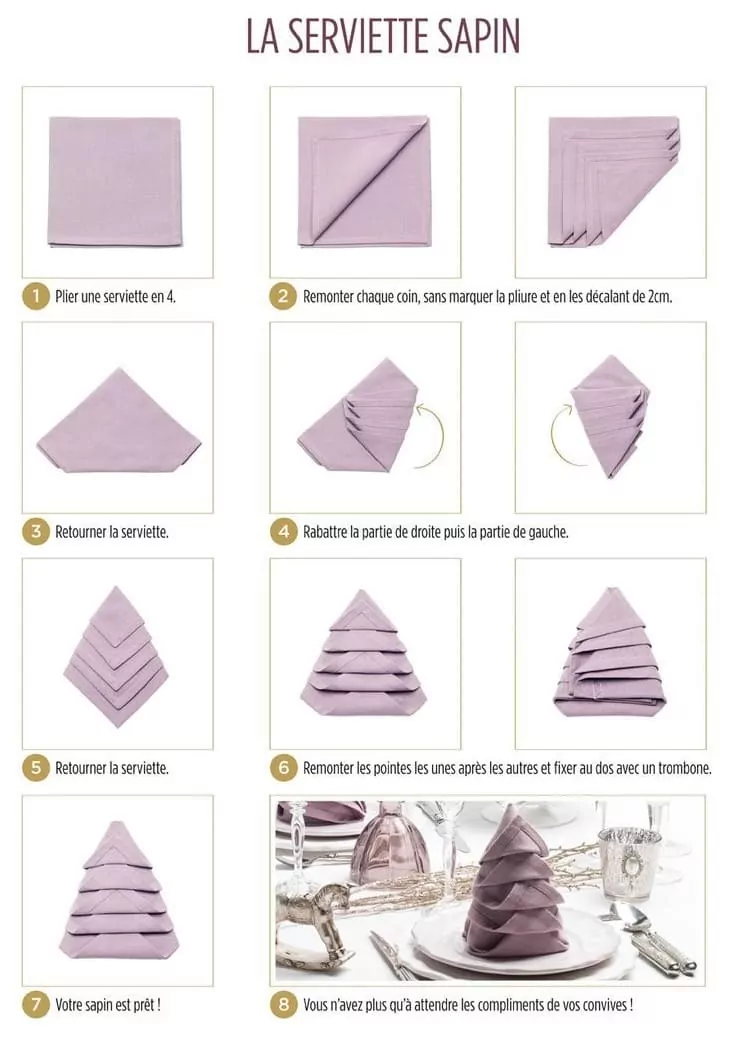 LA SERVIETTE SAPIN

1 Plier une serviette en 4.

2 Remonter chaque coin, sans marquer la pliure et en les décalant de 2cm.

3 Retourner la serviette.

4 Rabattre la partie de droite puis la partie de gauche.

5 Retourner la serviette.

6 Remonter les pointes les unes après les autres et fixer au dos avec un trombone.

7 Votre sapin est prêt !

8 Vous n'avez plus qu'à attendre les compliments de vos convives !