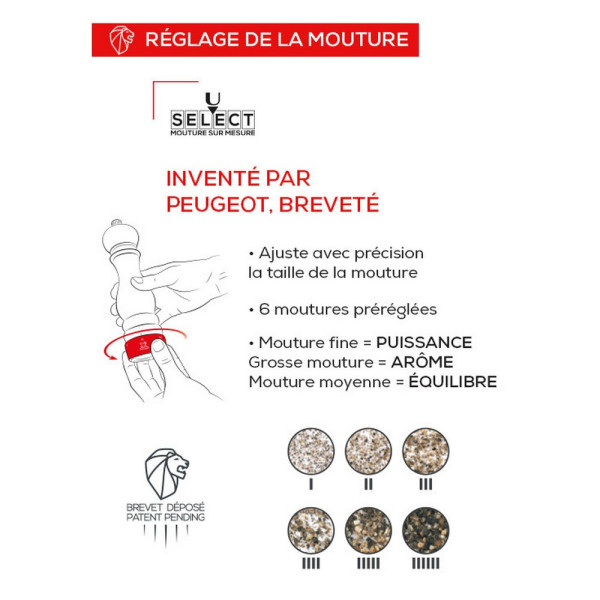 RÉGLAGE DE LA MOUTURE

U
SELECT
MOUTURE SUR MESURE

INVENTÉ PAR PEUGEOT, BREVETÉ

• Ajuste avec précision la taille de la mouture

• 6 moutures préréglées

• Mouture fine = PUISSANCE
Grosse mouture = ARÔME
Mouture moyenne = ÉQUILIBRE

BREVET DÉPOSÉ
PATENT PENDING

I II III

IIII IIIII IIIIII